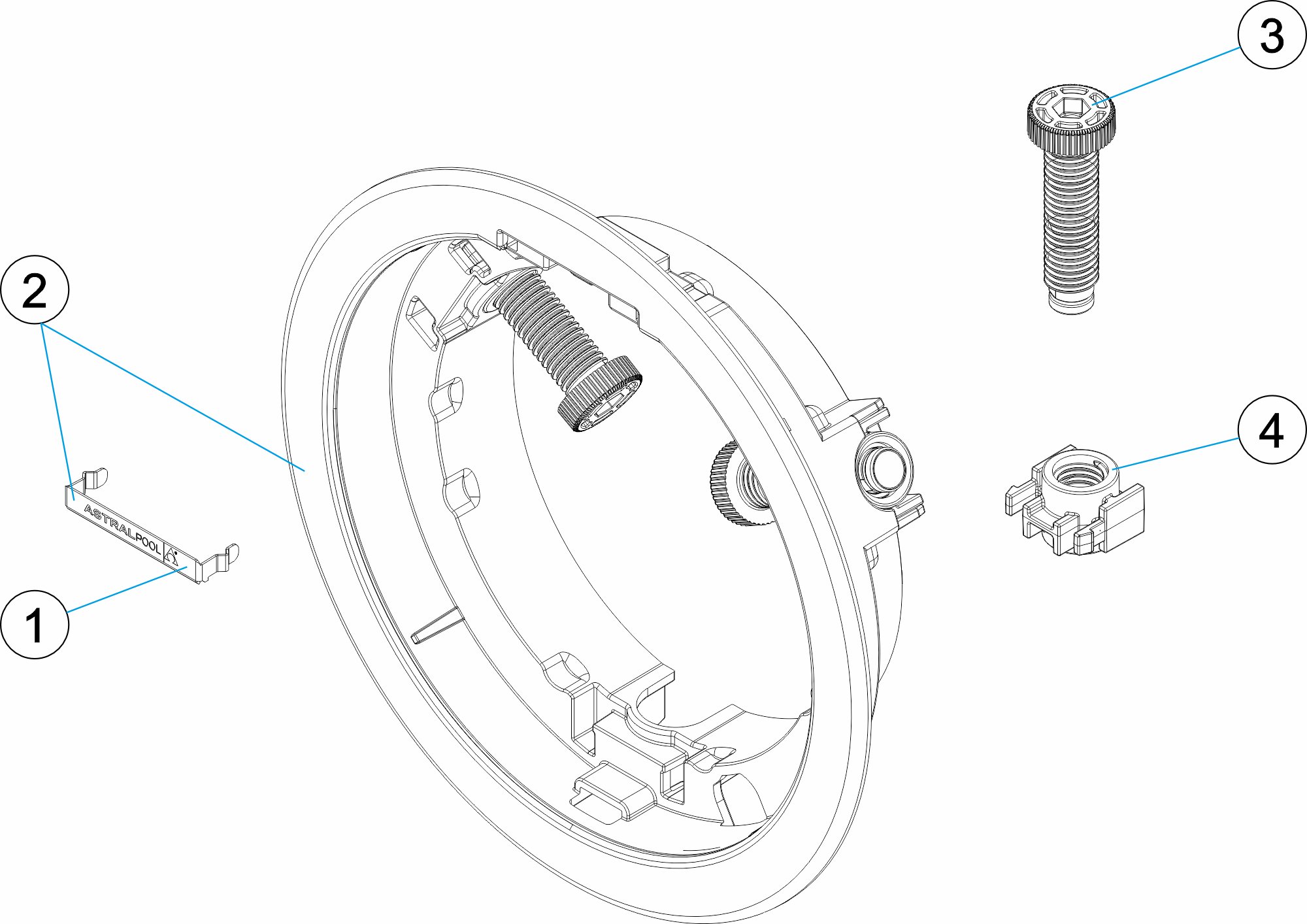 3

2

4

ASTRALPOOL

1