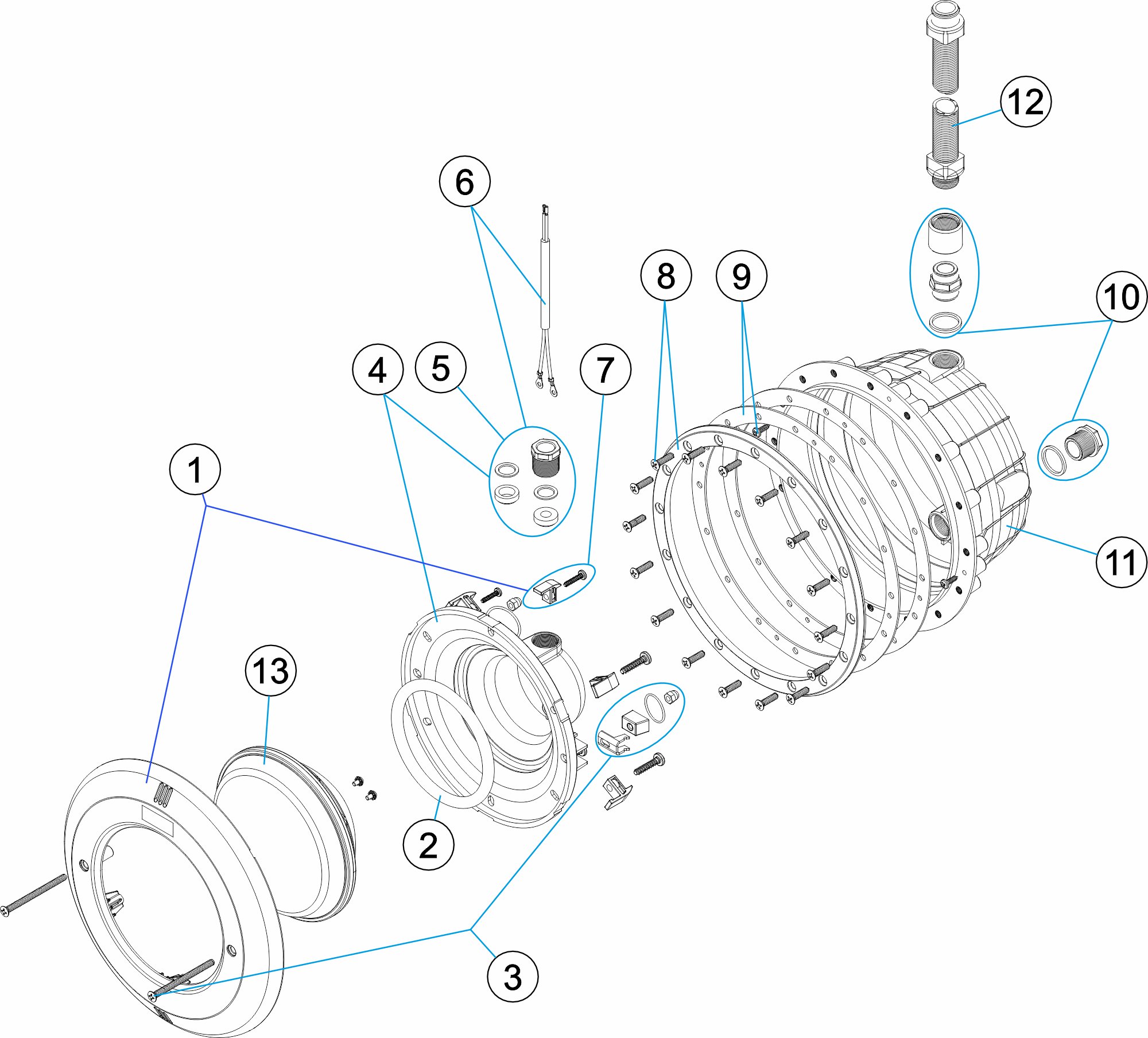 12
6
8
9
10
4
5
7
1
11
13
2
3