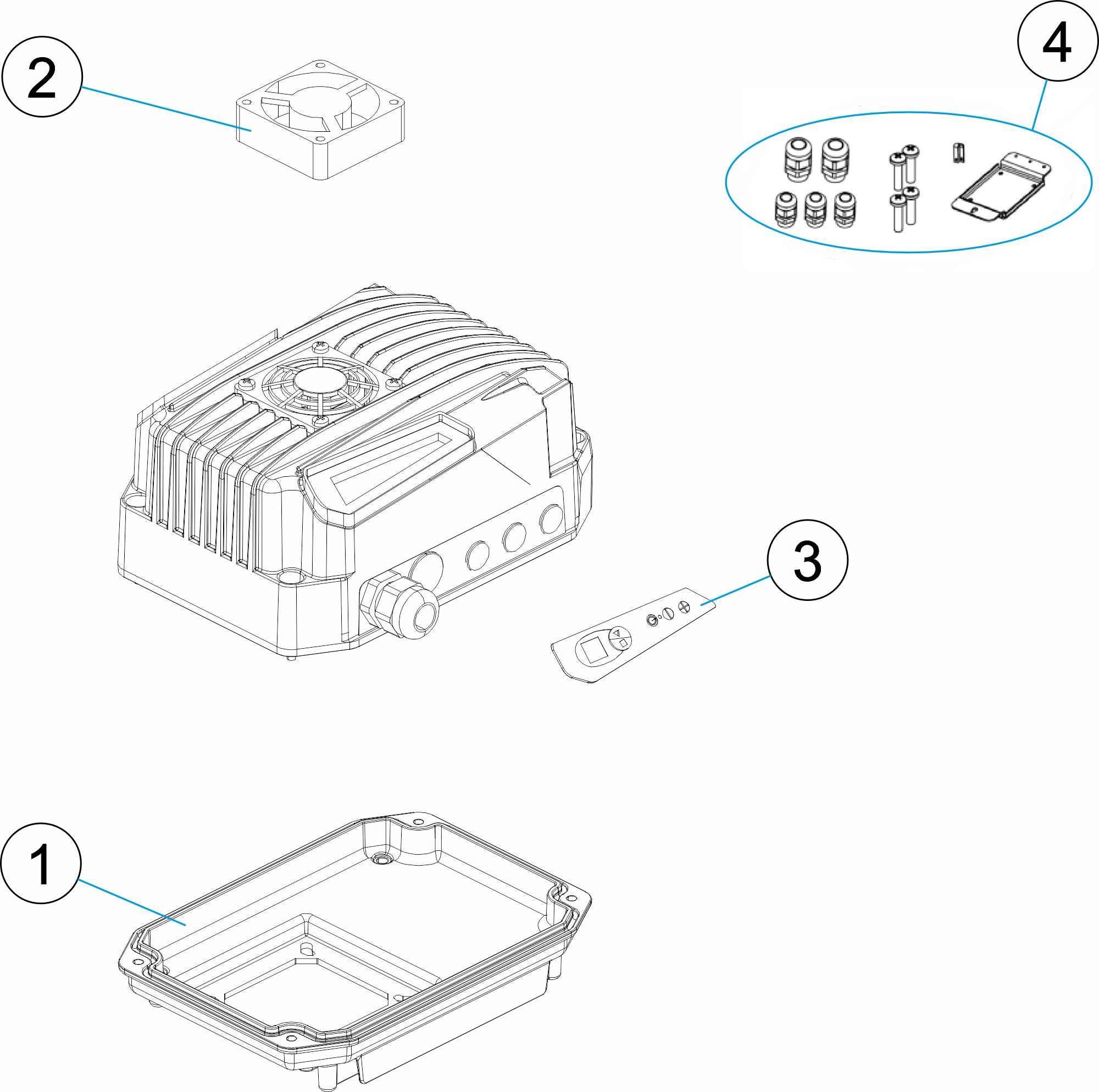 2

4

3

1