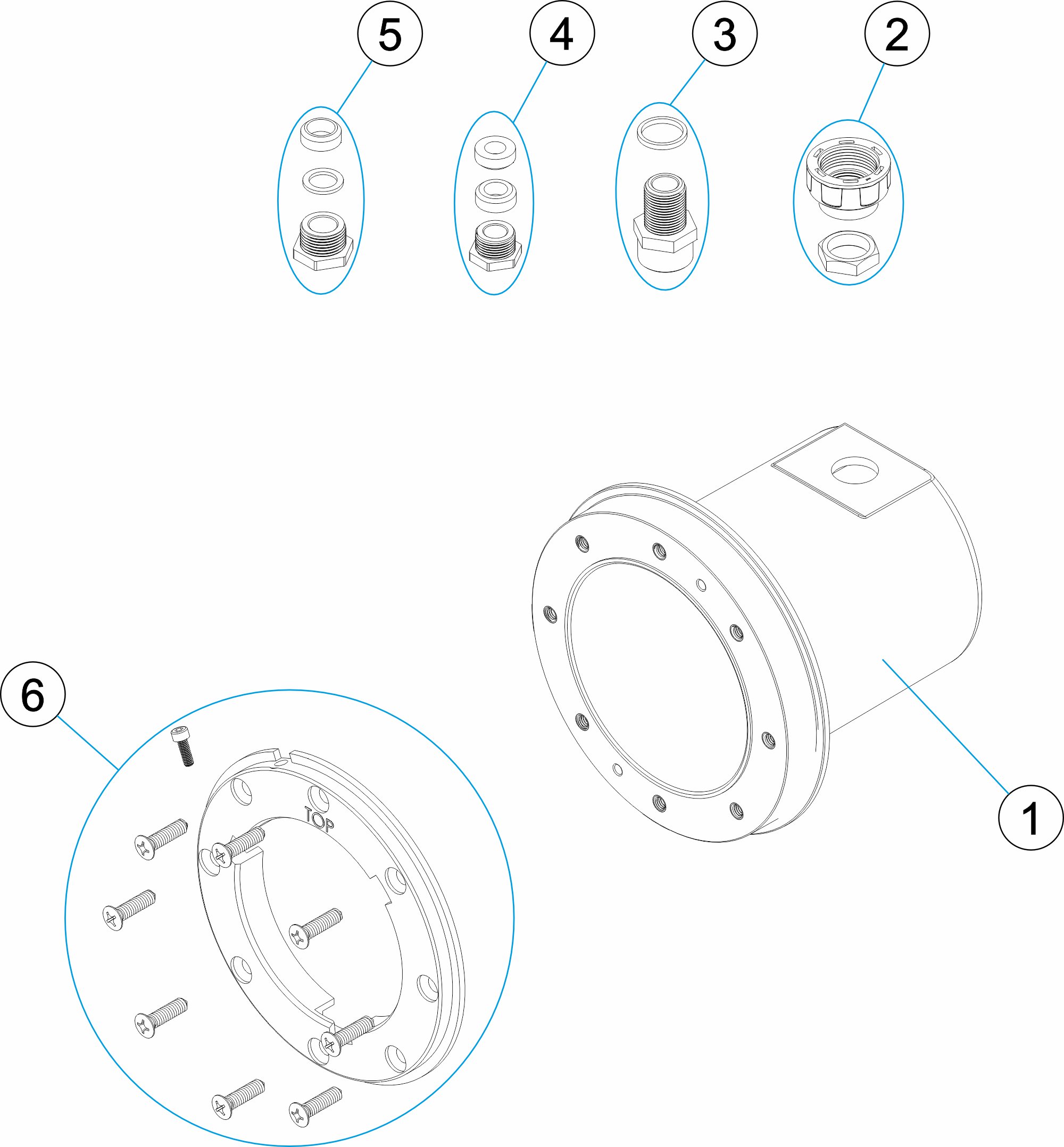 5
4
3
2
6
TOP
1