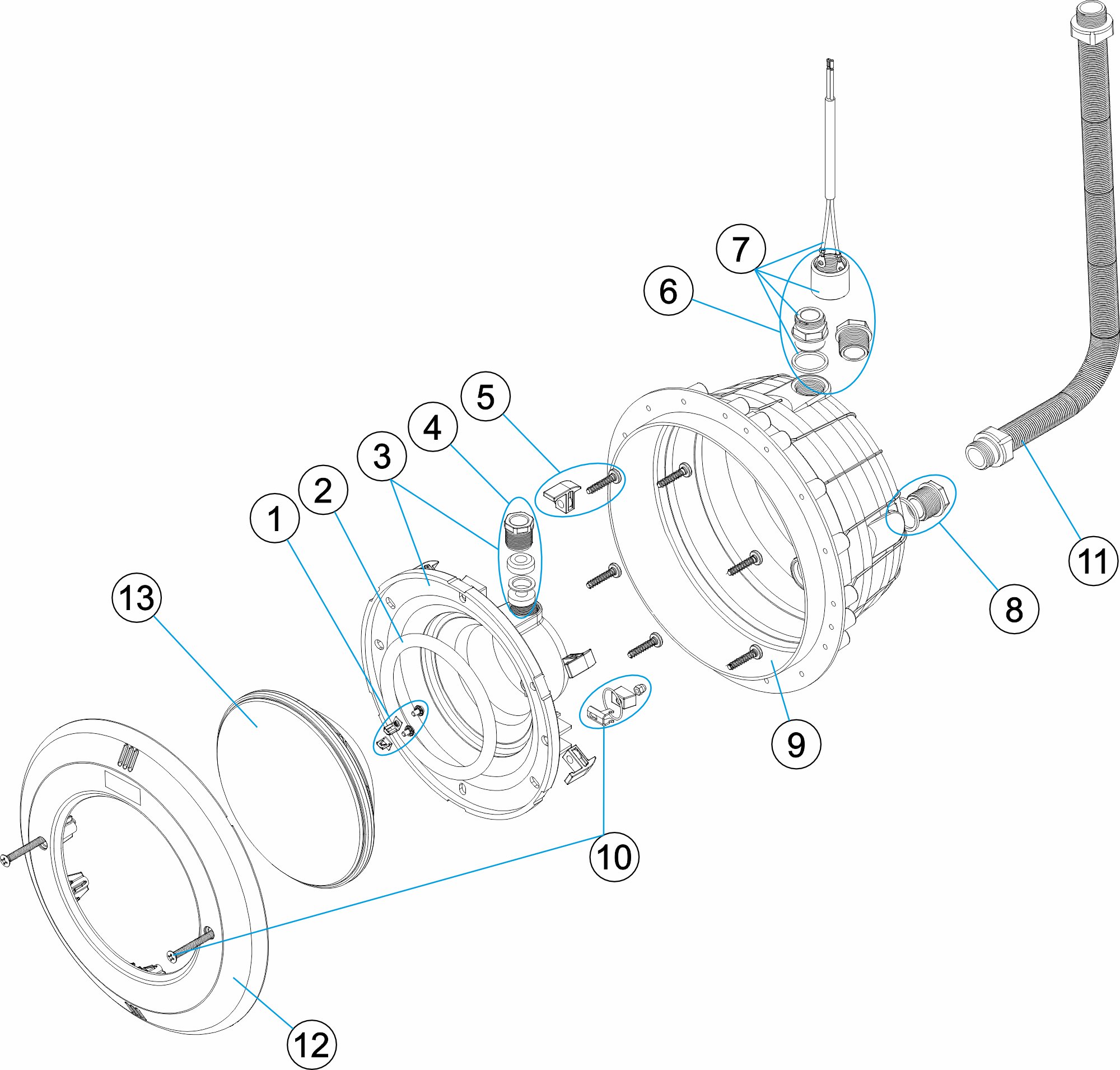 7
6
5
4
3
2
1
13
11
8
9
10
12