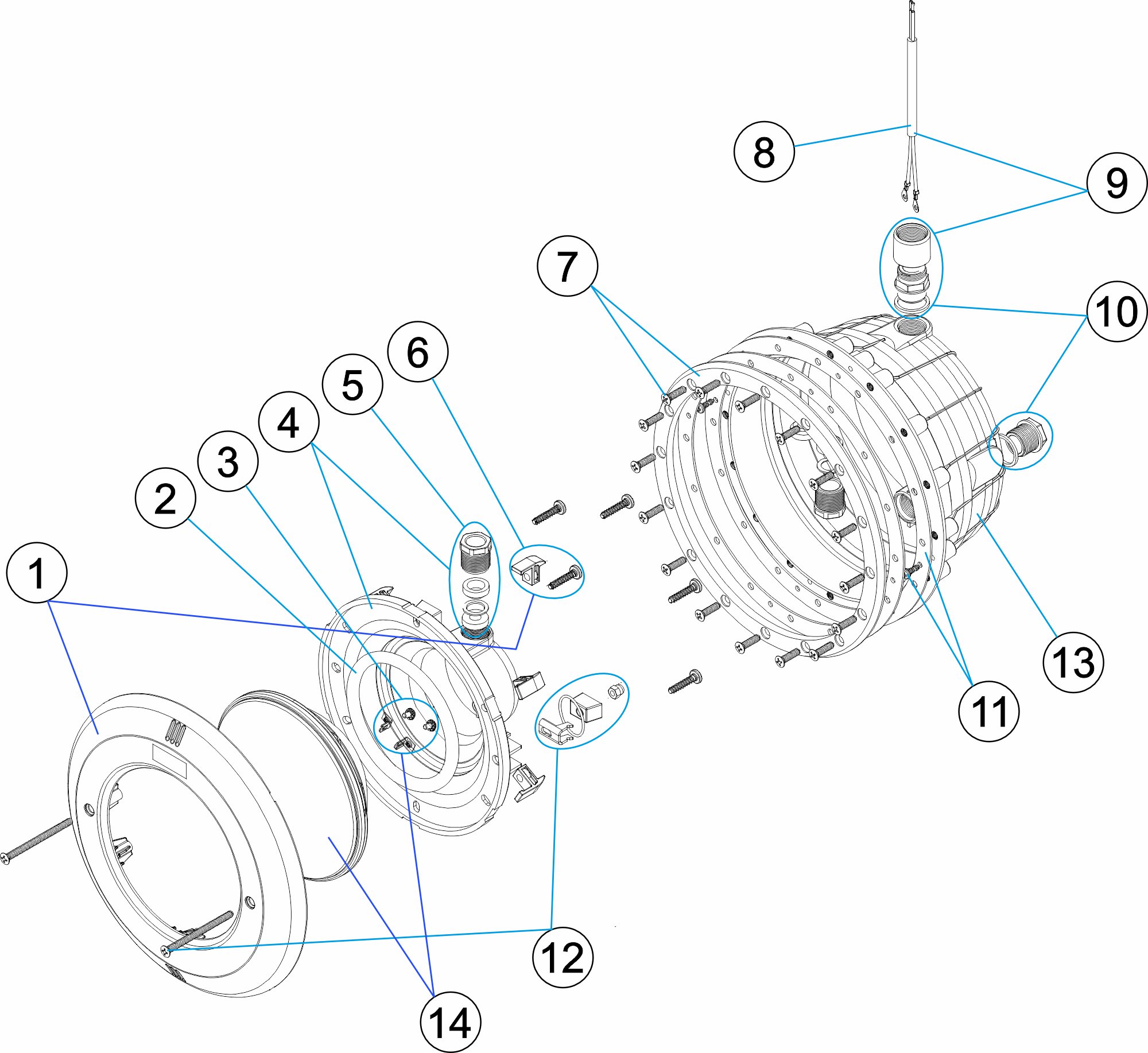 8
9
7
10
6
5
4
3
2
1
13
11
12
14