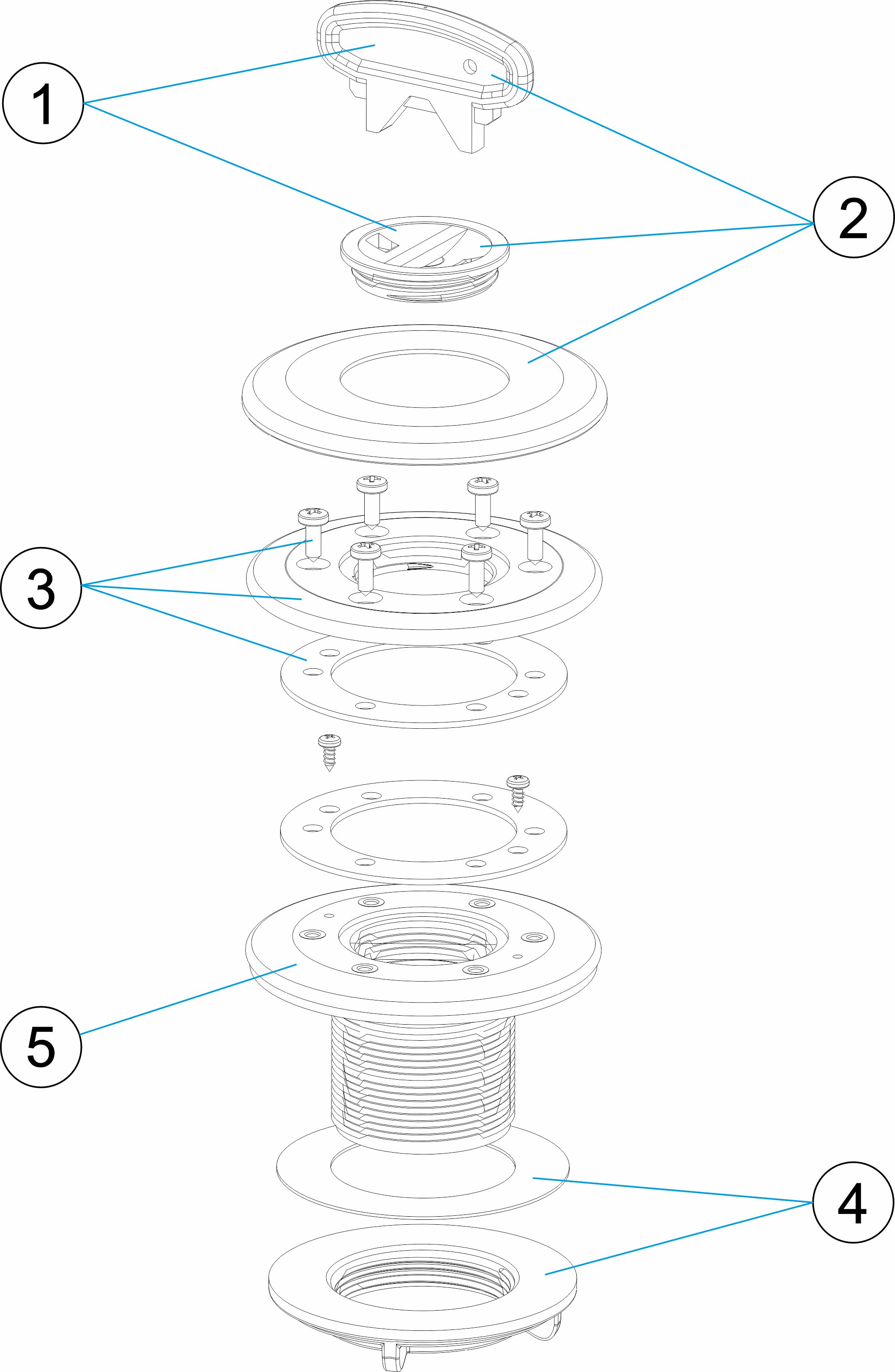 1
2
3
5
4